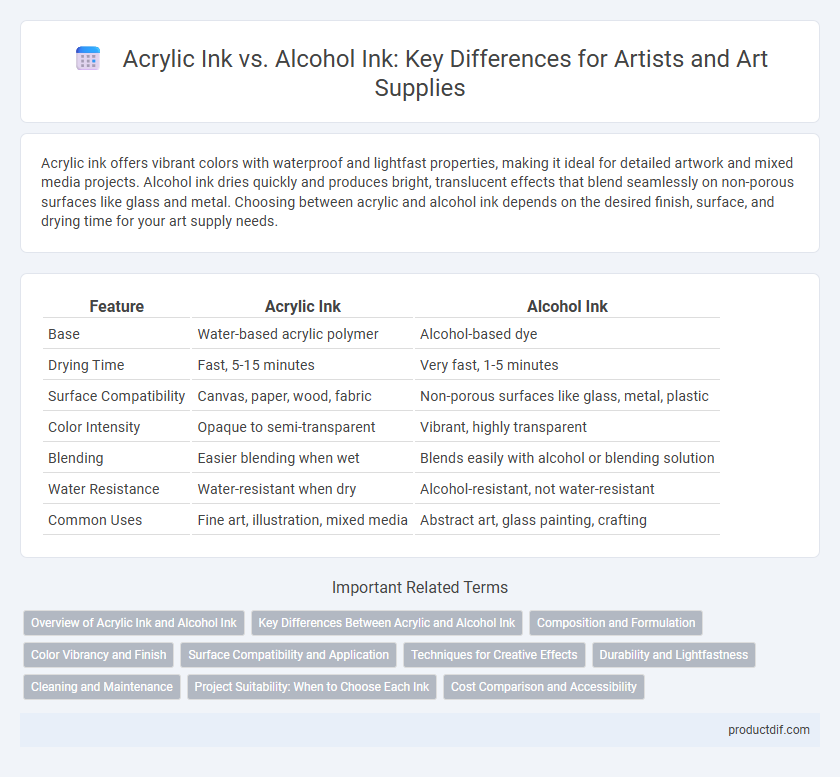 Acrylic Ink vs. Alcohol Ink: Key Differences for Artists and Art Supplies

Acrylic ink offers vibrant colors with waterproof and lightfast properties, making it ideal for detailed artwork and mixed media projects. Alcohol ink dries quickly and produces bright, translucent effects that blend seamlessly on non-porous surfaces like glass and metal. Choosing between acrylic and alcohol ink depends on the desired finish, surface, and drying time for your art supply needs.

| Feature | Acrylic Ink | Alcohol Ink |
|---|---|---|
| Base | Water-based acrylic polymer | Alcohol-based dye |
| Drying Time | Fast, 5-15 minutes | Very fast, 1-5 minutes |
| Surface Compatibility | Canvas, paper, wood, fabric | Non-porous surfaces like glass, metal, plastic |
| Color Intensity | Opaque to semi-transparent | Vibrant, highly transparent |
| Blending | Easier blending when wet | Blends easily with alcohol or blending solution |
| Water Resistance | Water-resistant when dry | Alcohol-resistant, not water-resistant |
| Common Uses | Fine art, illustration, mixed media | Abstract art, glass painting, crafting |

Important Related Terms

Overview of Acrylic Ink and Alcohol Ink
Key Differences Between Acrylic and Alcohol Ink
Composition and Formulation
Color Vibrancy and Finish
Surface Compatibility and Application
Techniques for Creative Effects
Durability and Lightfastness
Cleaning and Maintenance
Project Suitability: When to Choose Each Ink
Cost Comparison and Accessibility

productdif.com