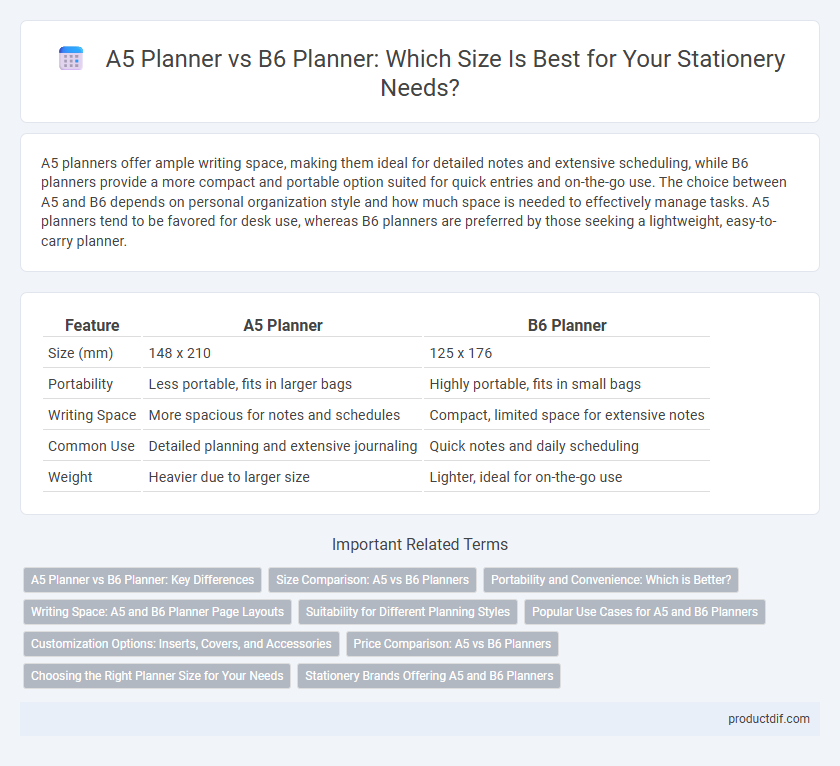 A5 Planner vs B6 Planner: Which Size Is Best for Your Stationery Needs?

A5 planners offer ample writing space, making them ideal for detailed notes and extensive scheduling, while B6 planners provide a more compact and portable option suited for quick entries and on-the-go use. The choice between A5 and B6 depends on personal organization style and how much space is needed to effectively manage tasks. A5 planners tend to be favored for desk use, whereas B6 planners are preferred by those seeking a lightweight, easy-to-carry planner.

| Feature | A5 Planner | B6 Planner |
|---|---|---|
| Size (mm) | 148 x 210 | 125 x 176 |
| Portability | Less portable, fits in larger bags | Highly portable, fits in small bags |
| Writing Space | More spacious for notes and schedules | Compact, limited space for extensive notes |
| Common Use | Detailed planning and extensive journaling | Quick notes and daily scheduling |
| Weight | Heavier due to larger size | Lighter, ideal for on-the-go use |

Important Related Terms

A5 Planner vs B6 Planner: Key Differences

Size Comparison: A5 vs B6 Planners

Portability and Convenience: Which is Better?

Writing Space: A5 and B6 Planner Page Layouts

Suitability for Different Planning Styles

Popular Use Cases for A5 and B6 Planners

Customization Options: Inserts, Covers, and Accessories

Price Comparison: A5 vs B6 Planners

Choosing the Right Planner Size for Your Needs

Stationery Brands Offering A5 and B6 Planners

productdif.com